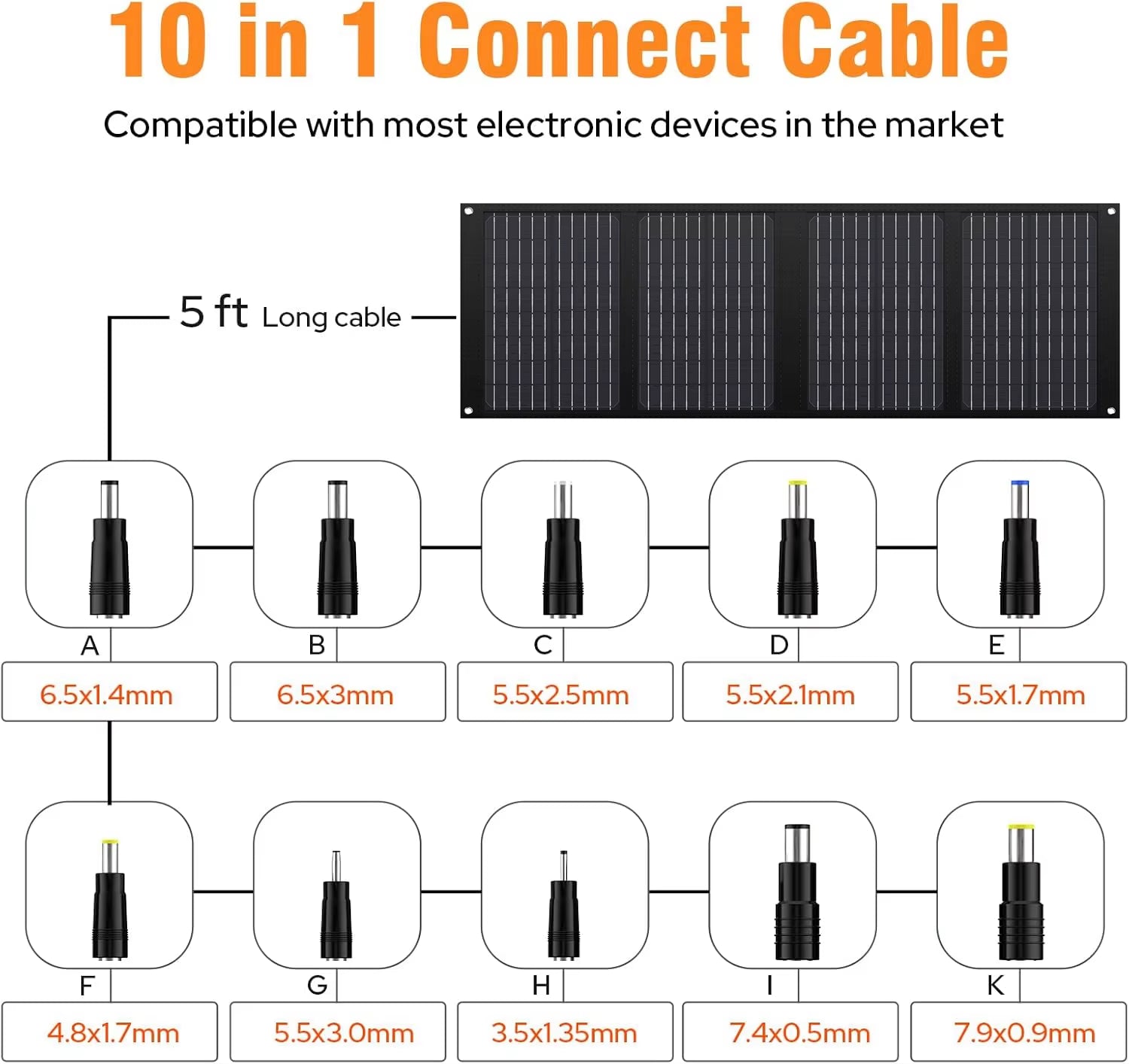 10 in 1 Connect Cable

Compatible with most electronic devices in the market

5 ft Long cable

A
6.5x1.4mm

B
6.5x3mm

C
5.5x2.5mm

D
5.5x2.1mm

E
5.5x1.7mm

F
4.8x1.7mm

G
5.5x3.0mm

H
3.5x1.35mm

I
7.4x0.5mm

K
7.9x0.9mm